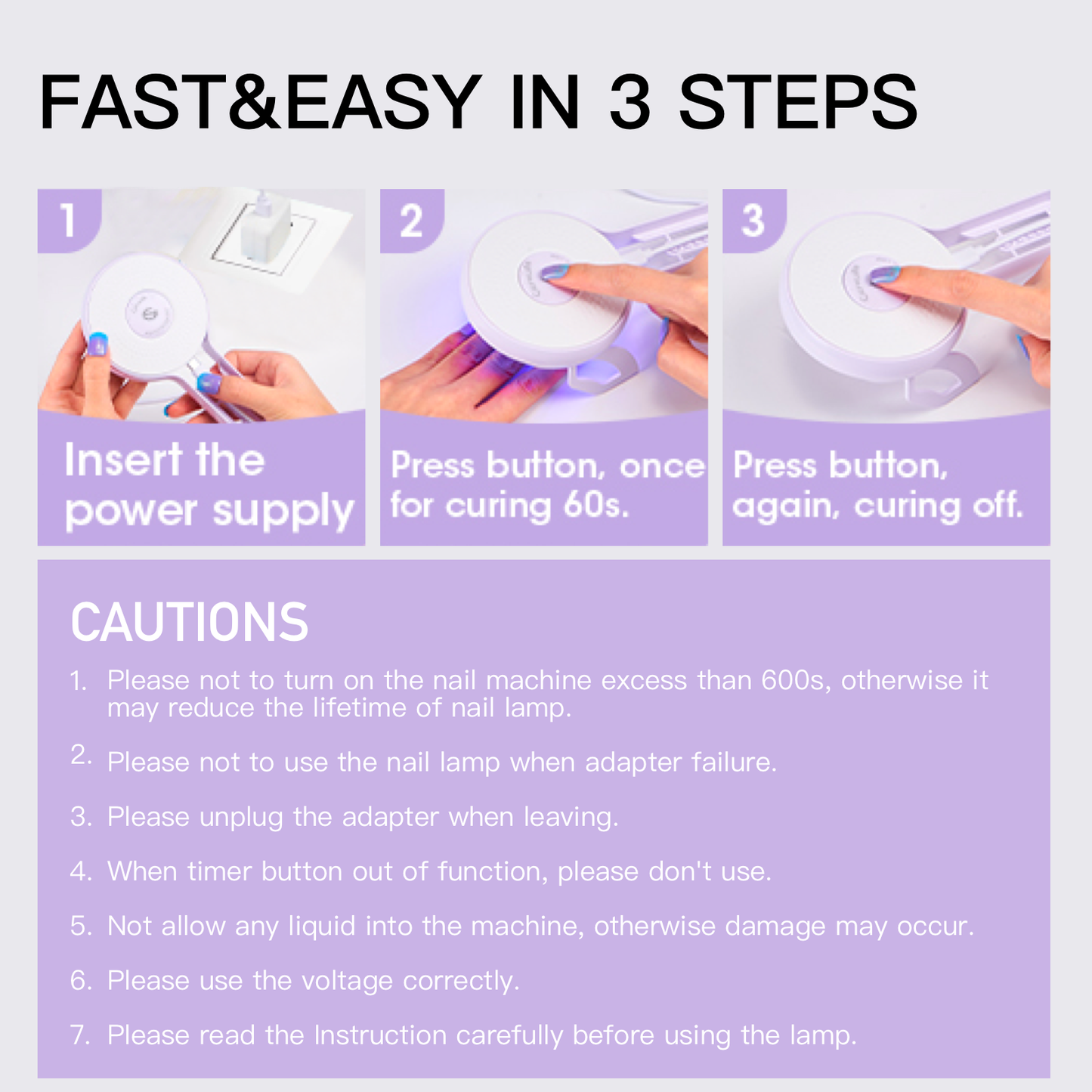 FAST&EASY IN 3 STEPS

1
Insert the power supply

2
Press button, once for curing 60s.

3
Press button, again, curing off.

CAUTIONS

1. Please not to turn on the nail machine excess than 600s, otherwise it may reduce the lifetime of nail lamp.

2. Please not to use the nail lamp when adapter failure.

3. Please unplug the adapter when leaving.

4. When timer button out of function, please don't use.

5. Not allow any liquid into the machine, otherwise damage may occur.

6. Please use the voltage correctly.

7. Please read the Instruction carefully before using the lamp.